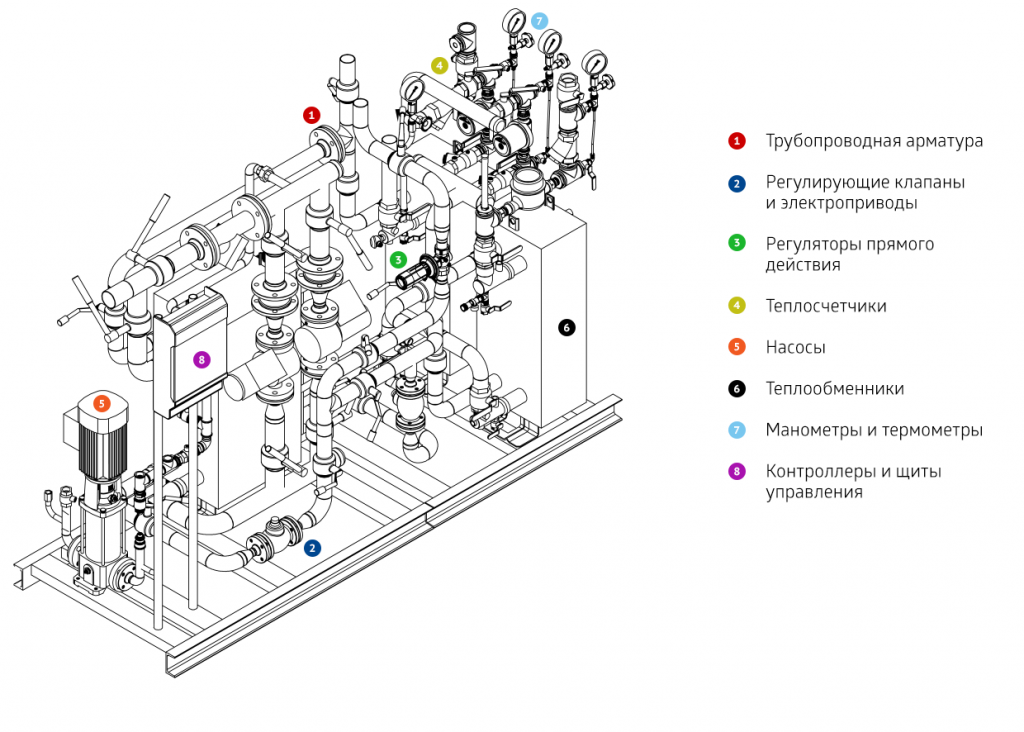 7
4
1
3
6
8
5
2

1 Трубопроводная арматура

2 Регулирующие клапаны и электроприводы

3 Регуляторы прямого действия

4 Теплосчетчики

5 Насосы

6 Теплообменники

7 Манометры и термометры

8 Контроллеры и щиты управления